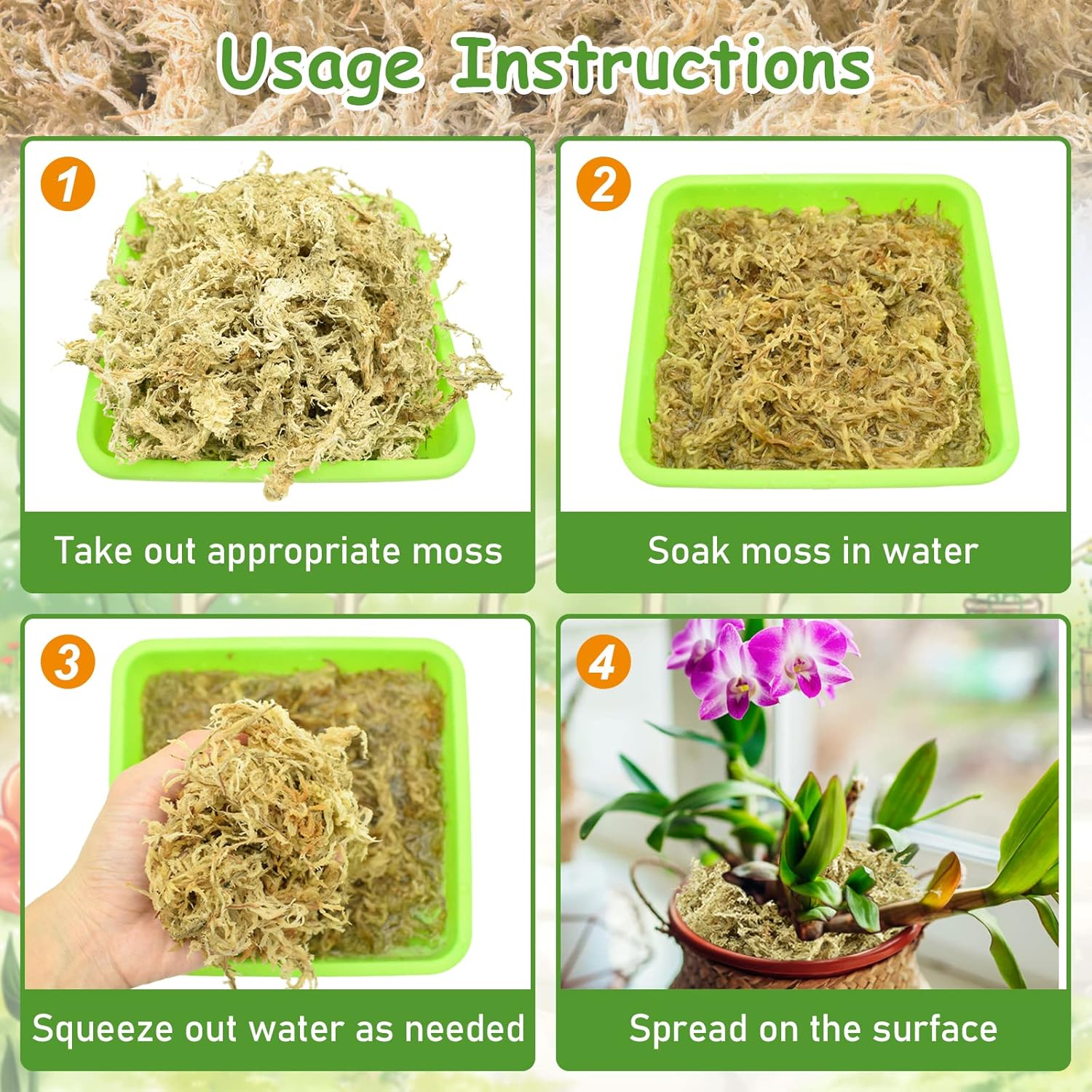 Usage Instructions

1
Take out appropriate moss

2
Soak moss in water

3
Squeeze out water as needed

4
Spread on the surface