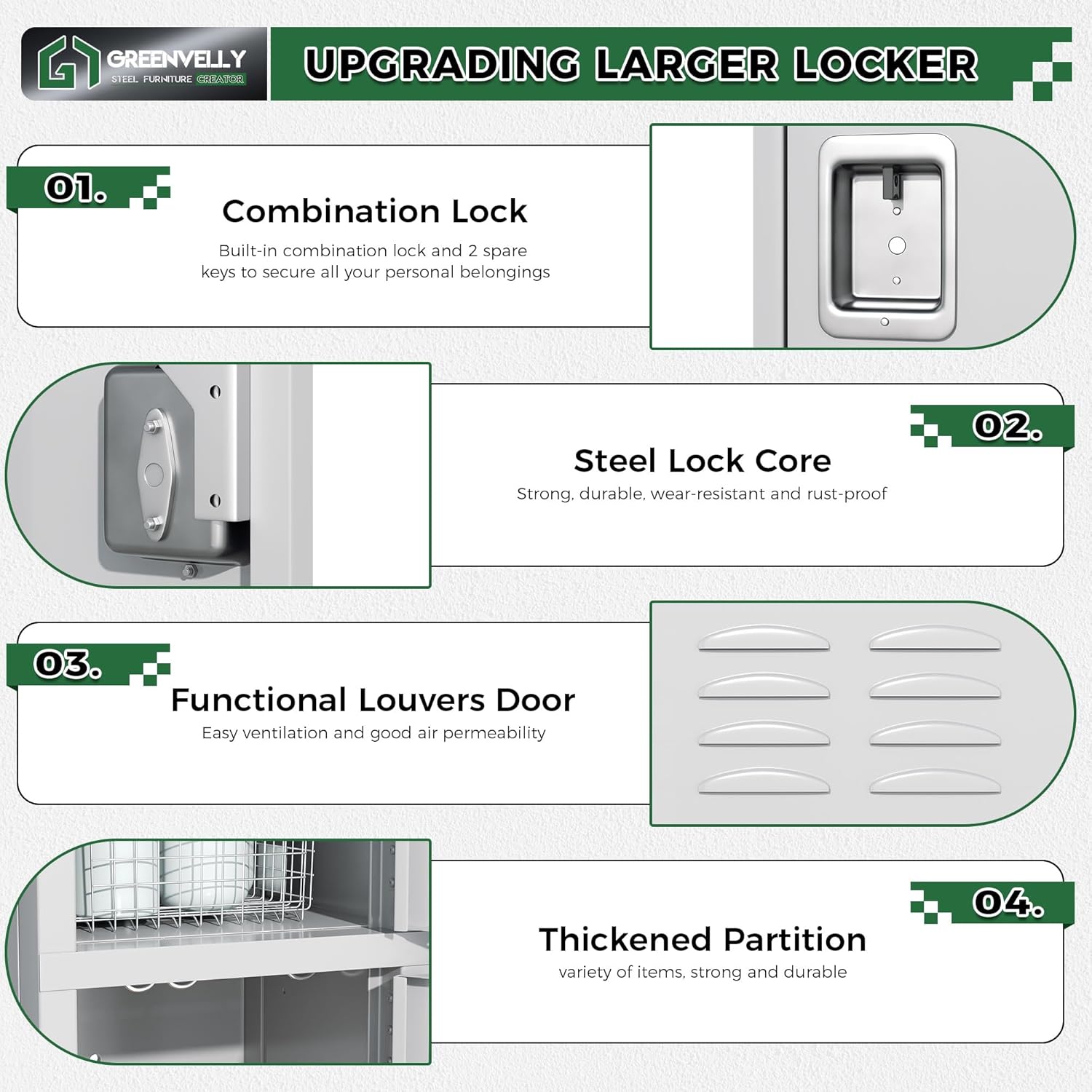 GREENVELLY
STEEL FURNITURE CREATOR

UPGRADING LARGER LOCKER

01.

Combination Lock

Built-in combination lock and 2 spare keys to secure all your personal belongings

02.

Steel Lock Core

Strong, durable, wear-resistant and rust-proof

03.

Functional Louvers Door

Easy ventilation and good air permeability

04.

Thickened Partition

variety of items, strong and durable